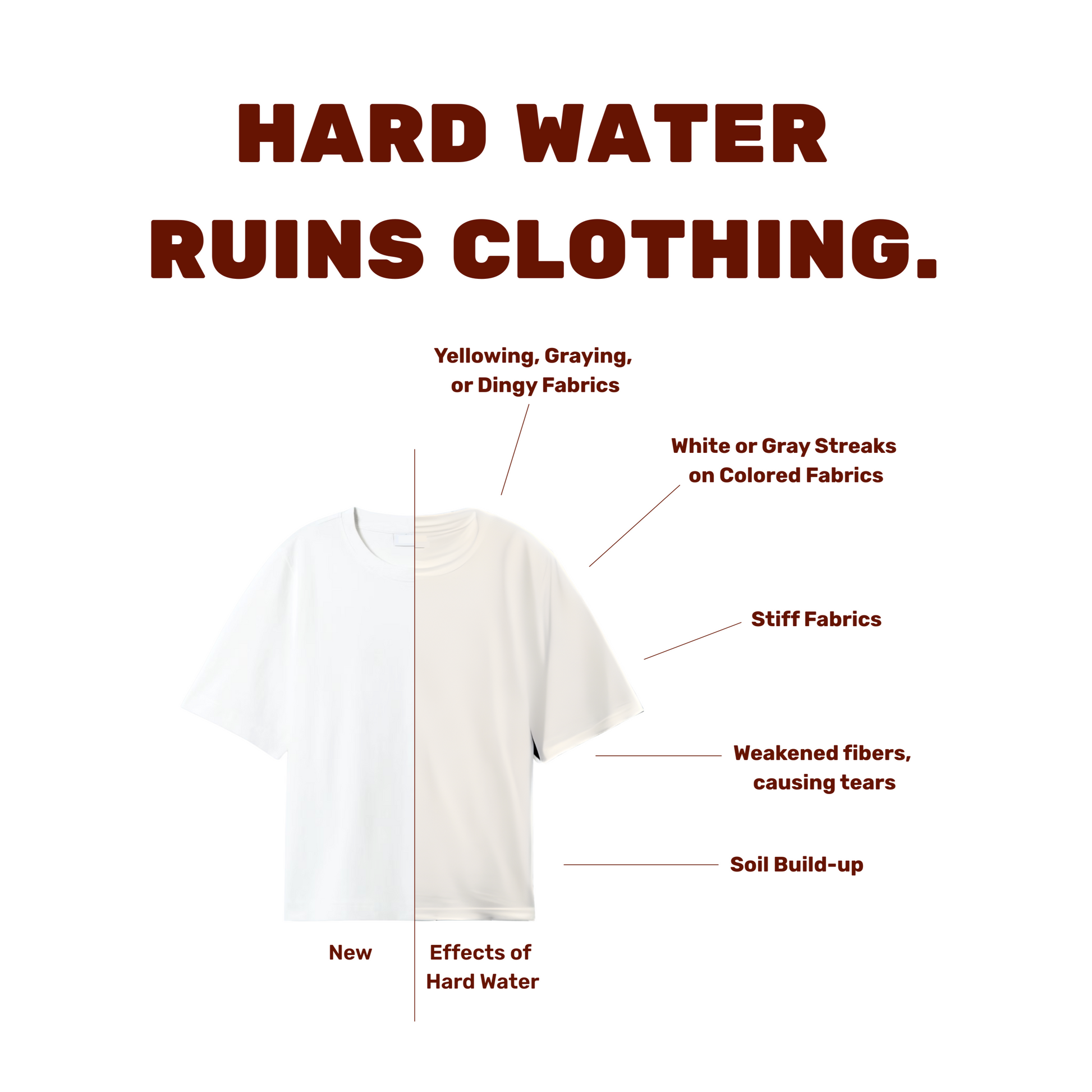 HARD WATER RUINS CLOTHING.

Yellowing, Graying, or Dingy Fabrics

White or Gray Streaks on Colored Fabrics

Stiff Fabrics

Weakened fibers, causing tears

Soil Build-up

New

Effects of Hard Water